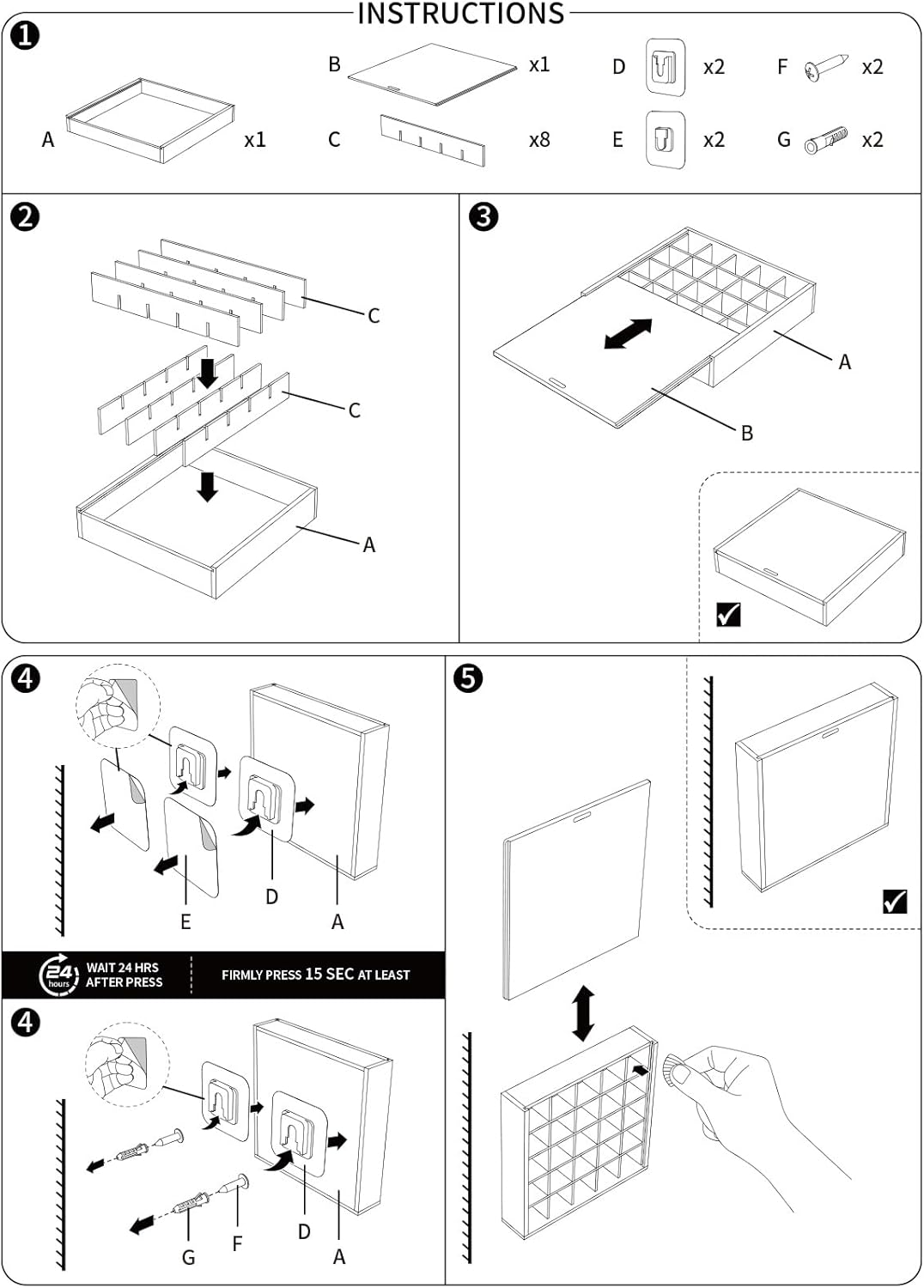 INSTRUCTIONS

1

A x1
B x1
C x8
D x2
E x2
F x2
G x2

2

C
C
A

3

A
B

4

E
D
A

24 hours WAIT 24 HRS AFTER PRESS
FIRMLY PRESS 15 SEC AT LEAST

4

G
F
D
A

5