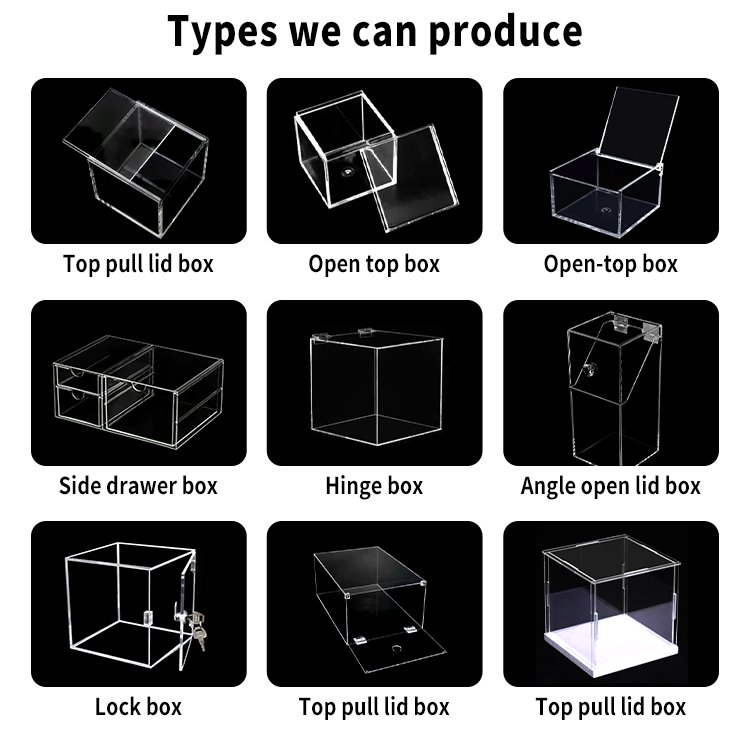 Types we can produce

Top pull lid box

Open top box

Open-top box

Side drawer box

Hinge box

Angle open lid box

Lock box

Top pull lid box

Top pull lid box